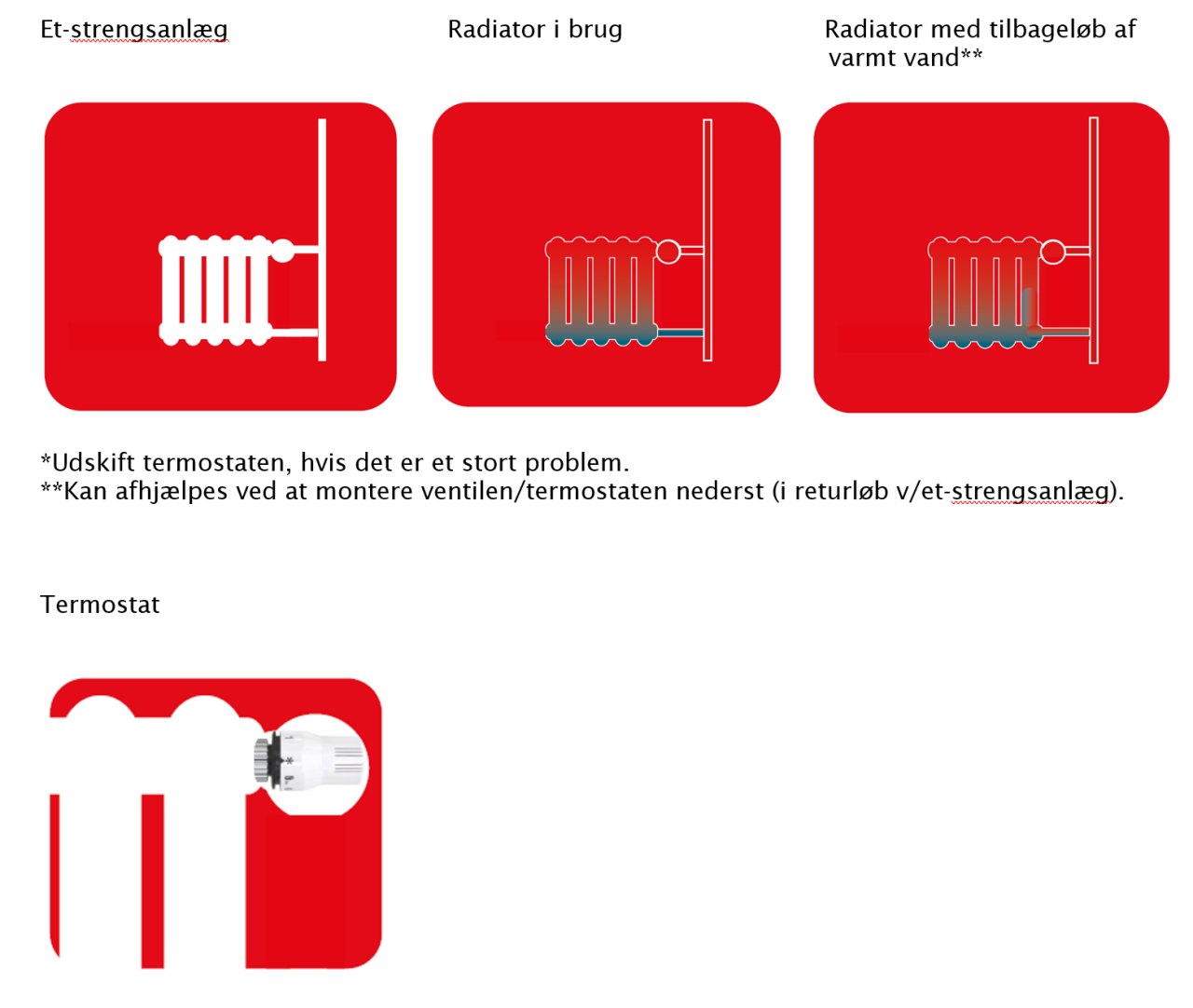 Et-strengsanlæg

Radiator i brug

Radiator med tilbageløb af varmt vand**

*Udskift termostaten, hvis det er et stort problem.
**Kan afhjælpes ved at montere ventilen/termostaten nederst (i returløb v/et-strengsanlæg).

Termostat